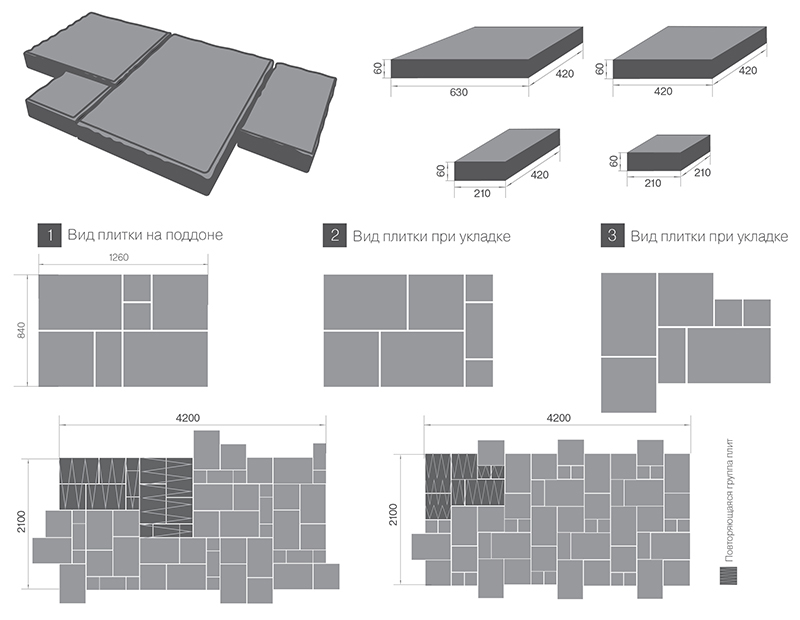 60
630
420

60
420
420

60
210
420

60
210
210

1 Вид плитки на поддоне

2 Вид плитки при укладке

3 Вид плитки при укладке

1260
840

4200
2100

4200
2100

Повторяющаяся группа плит